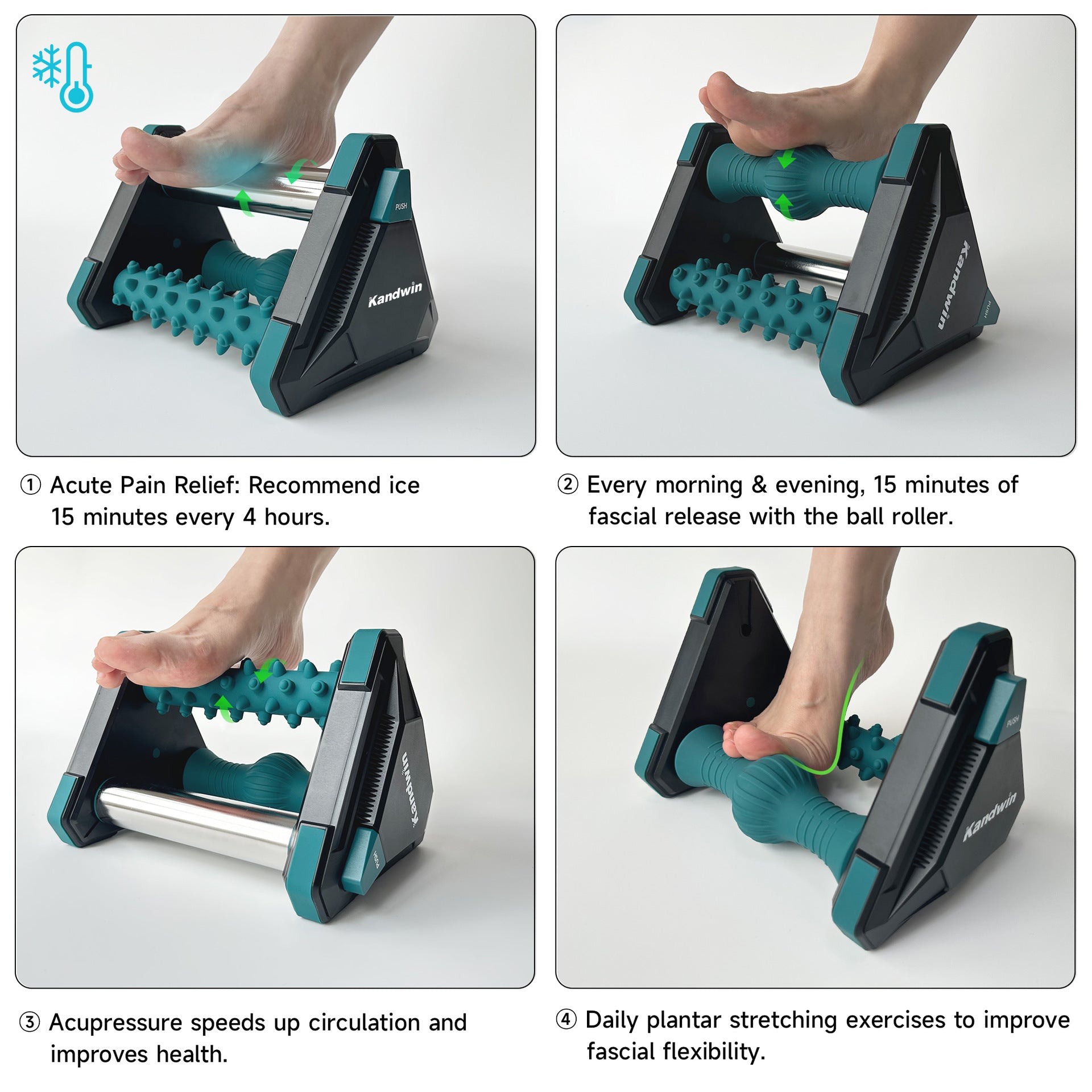 PUSH

Kandwin

① Acute Pain Relief: Recommend ice 15 minutes every 4 hours.

Kandwin

PUSH

② Every morning & evening, 15 minutes of fascial release with the ball roller.

Kandwin

PUSH

③ Acupressure speeds up circulation and improves health.

PUSH

Kandwin

④ Daily plantar stretching exercises to improve fascial flexibility.