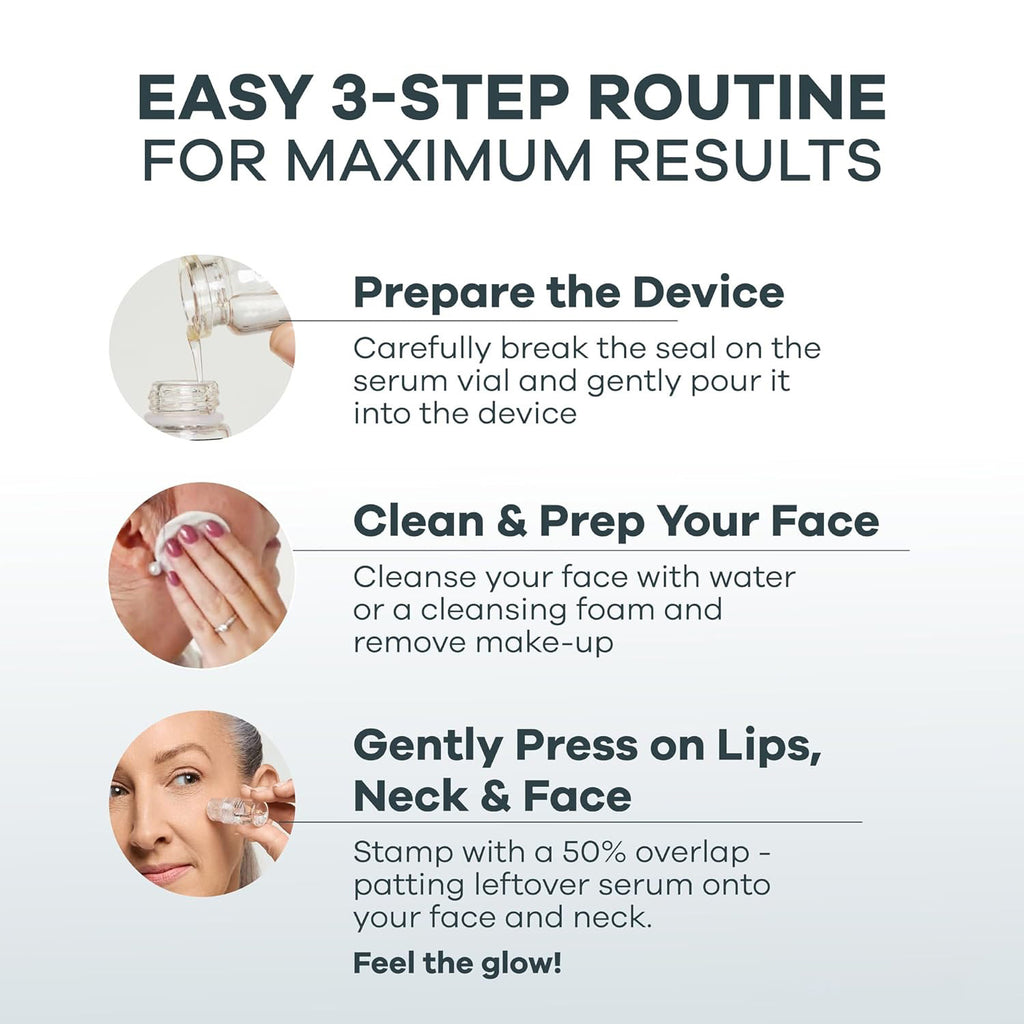 EASY 3-STEP ROUTINE
FOR MAXIMUM RESULTS

Prepare the Device

Carefully break the seal on the serum vial and gently pour it into the device

Clean & Prep Your Face

Cleanse your face with water or a cleansing foam and remove make-up

Gently Press on Lips, Neck & Face

Stamp with a 50% overlap - patting leftover serum onto your face and neck.

Feel the glow!